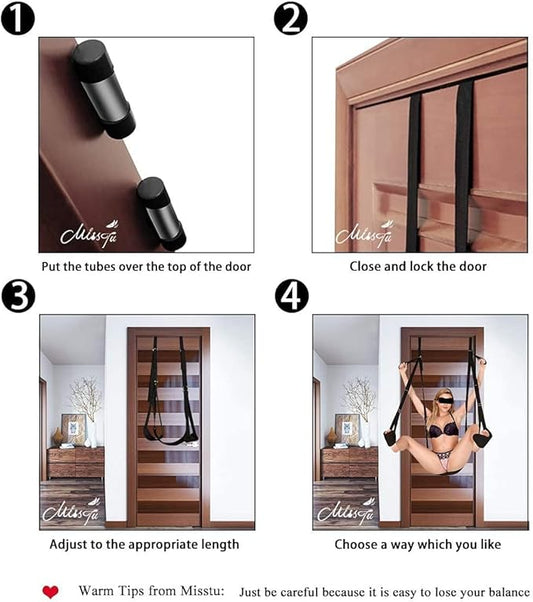 1

Misstu

Put the tubes over the top of the door

2

Misstu

Close and lock the door

3

Misstu

Adjust to the appropriate length

4

Misstu

Choose a way which you like

Warm Tips from Misstu: Just be careful because it is easy to lose your balance