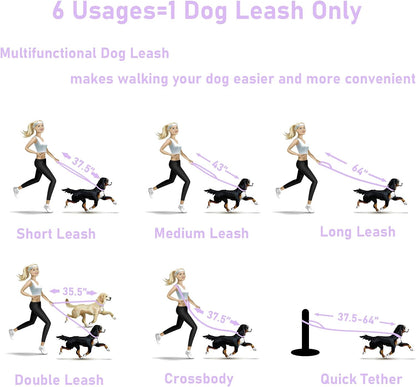 6 Usages=1 Dog Leash Only

Multifunctional Dog Leash

makes walking your dog easier and more convenient

37.5"

Short Leash

43"

Medium Leash

64"

Long Leash

35.5"

Double Leash

37.5"

Crossbody

37.5-64"

Quick Tether