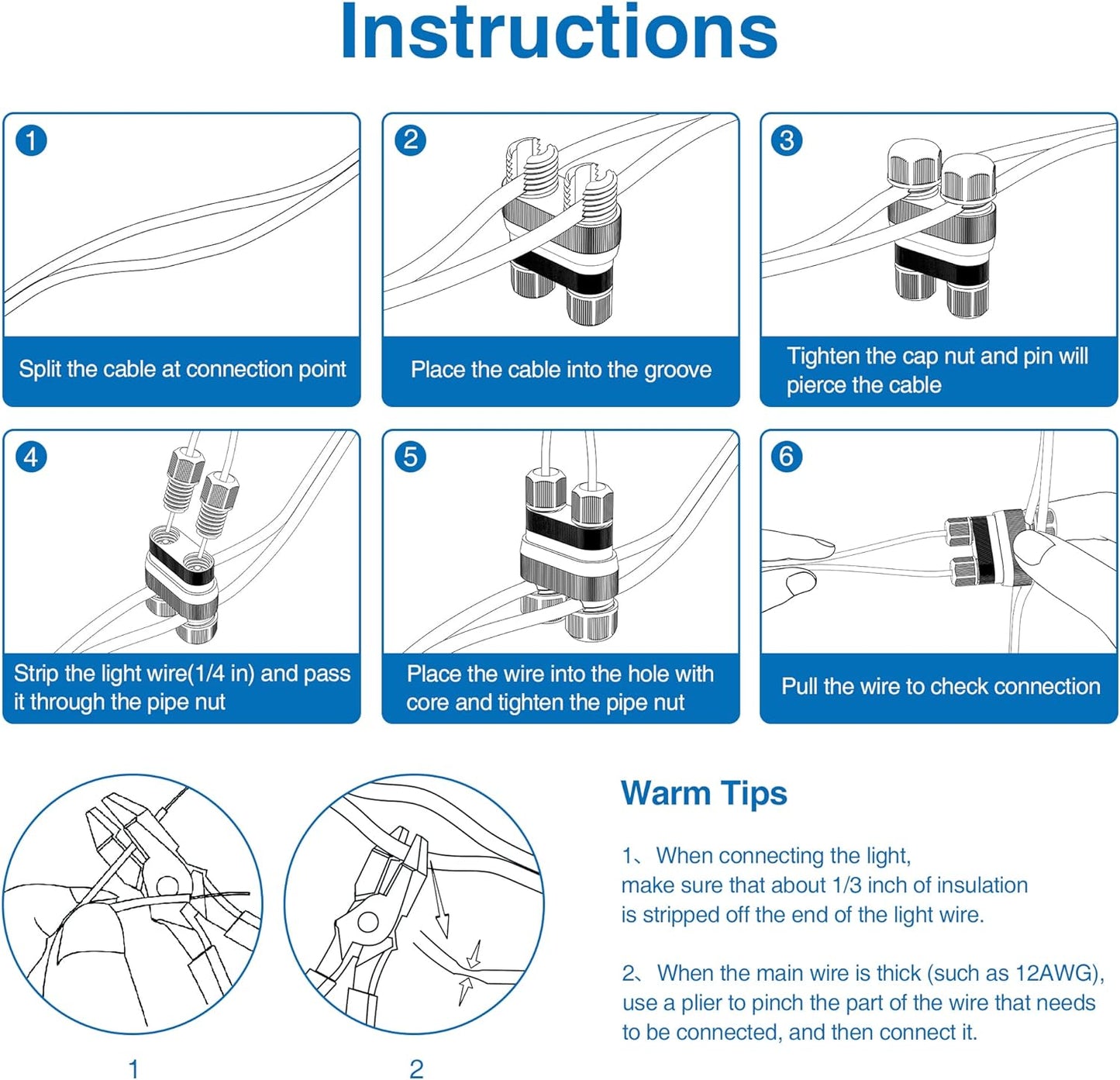 Instructions

1
Split the cable at connection point

2
Place the cable into the groove

3
Tighten the cap nut and pin will pierce the cable

4
Strip the light wire(1/4 in) and pass it through the pipe nut

5
Place the wire into the hole with core and tighten the pipe nut

6
Pull the wire to check connection

1

2

Warm Tips

1、When connecting the light, make sure that about 1/3 inch of insulation is stripped off the end of the light wire.

2、When the main wire is thick (such as 12AWG), use a plier to pinch the part of the wire that needs to be connected, and then connect it.